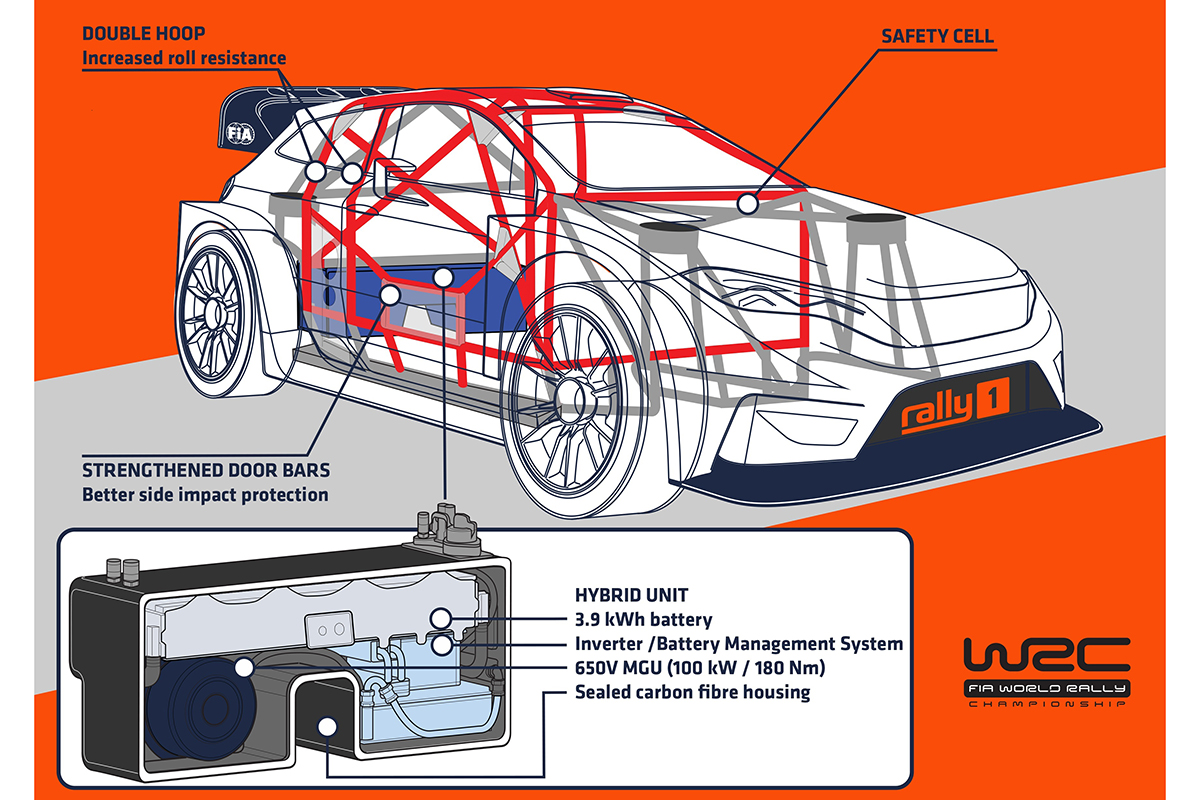 DOUBLE HOOP
Increased roll resistance

SAFETY CELL

FIA

rally 1

STRENGTHENED DOOR BARS
Better side impact protection

HYBRID UNIT
3.9 kWh battery
Inverter /Battery Management System
650V MGU (100 kW / 180 Nm)
Sealed carbon fibre housing

WRC
FIA WORLD RALLY
CHAMPIONSHIP